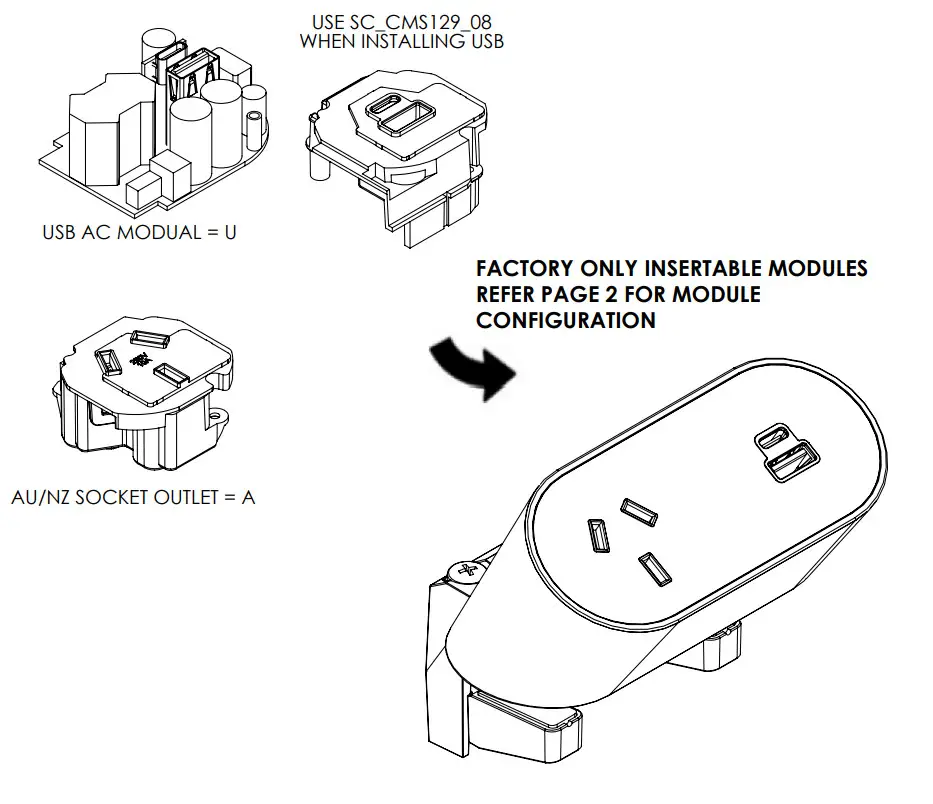 USE SC_CMS129_08
WHEN INSTALLING USB

USB AC MODUAL = U

FACTORY ONLY INSERTABLE MODULES
REFER PAGE 2 FOR MODULE
CONFIGURATION

AU/NZ SOCKET OUTLET = A