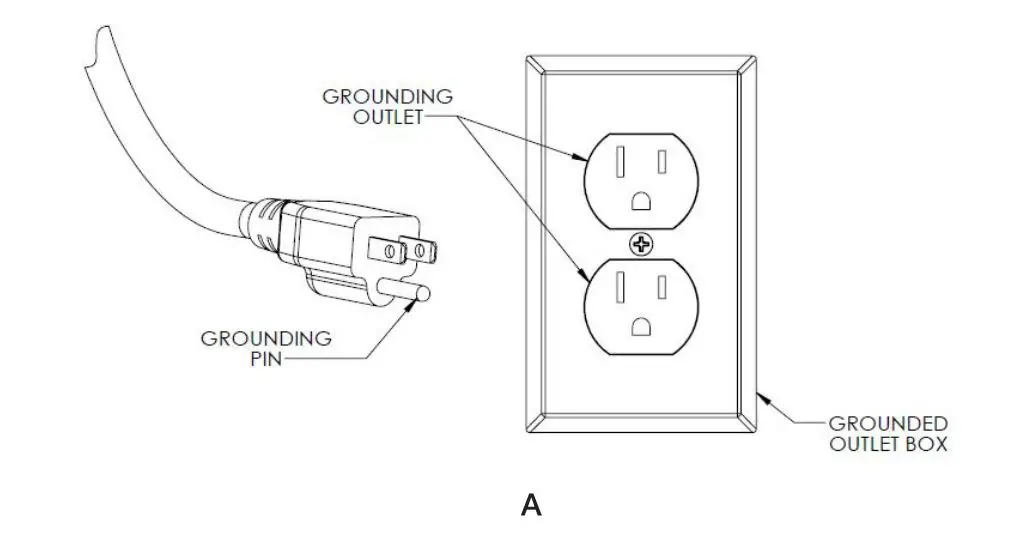 GROUNDING OUTLET

GROUNDING PIN

GROUNDED OUTLET BOX

A