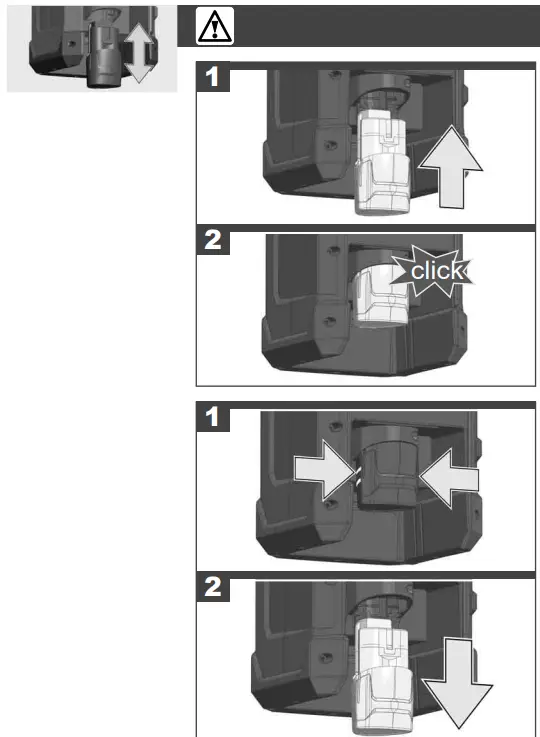 1

2

click

1

2