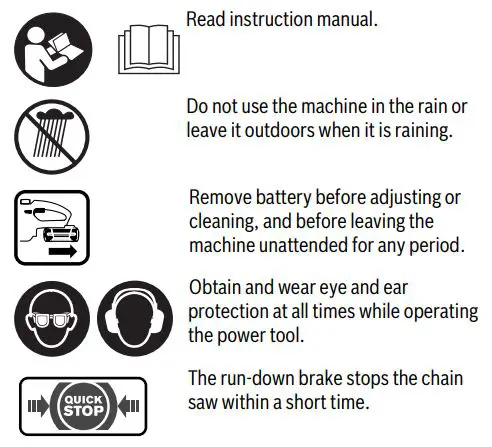 Read instruction manual.

Do not use the machine in the rain or leave it outdoors when it is raining.

Remove battery before adjusting or cleaning, and before leaving the machine unattended for any period.

Obtain and wear eye and ear protection at all times while operating the power tool.

QUICK STOP

The run-down brake stops the chain saw within a short time.