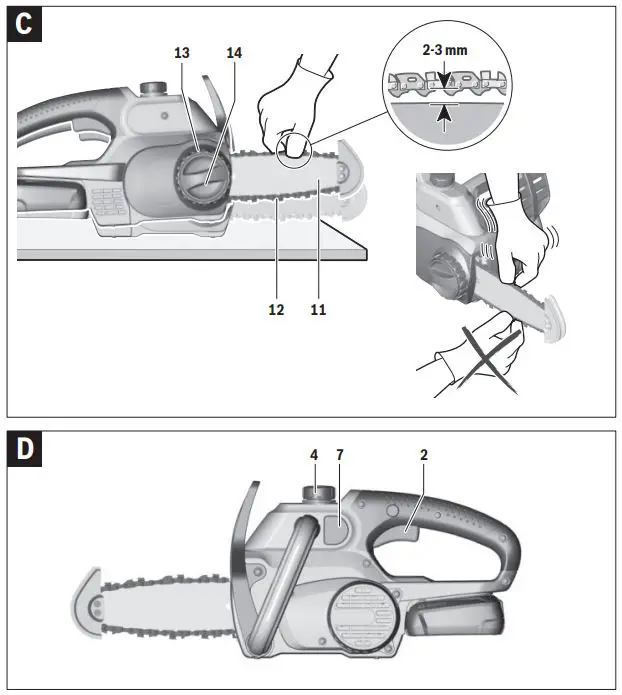 C
13
14
2-3 mm
12
11

D
4
7
2