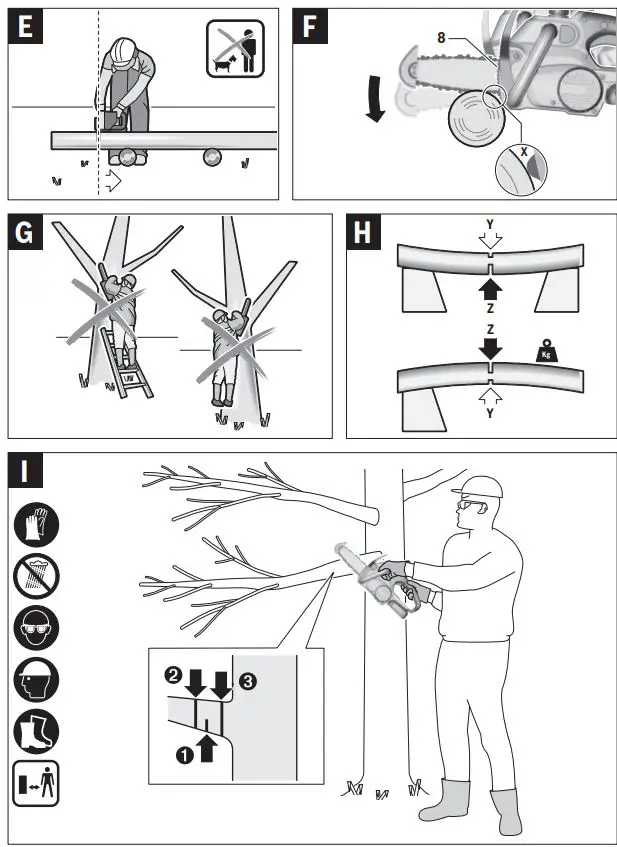 E

F
8
X

G

H
Y
Z
Z
Kg
Y

I
2
3
1