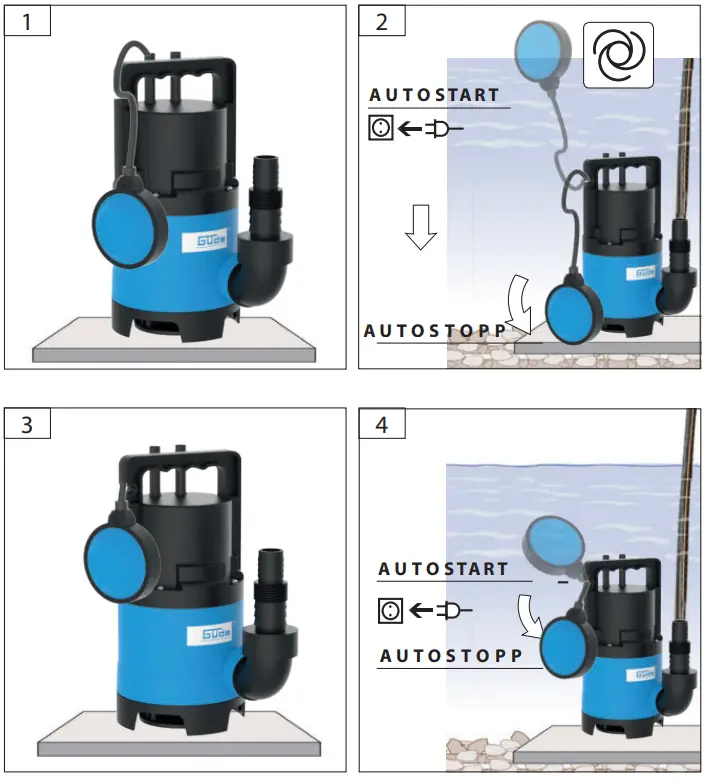 1

GÜDE

2

AUTOSTART

AUTOSTOPP

GÜDE

3

GÜDE

4

AUTOSTART

AUTOSTOPP

GÜDE