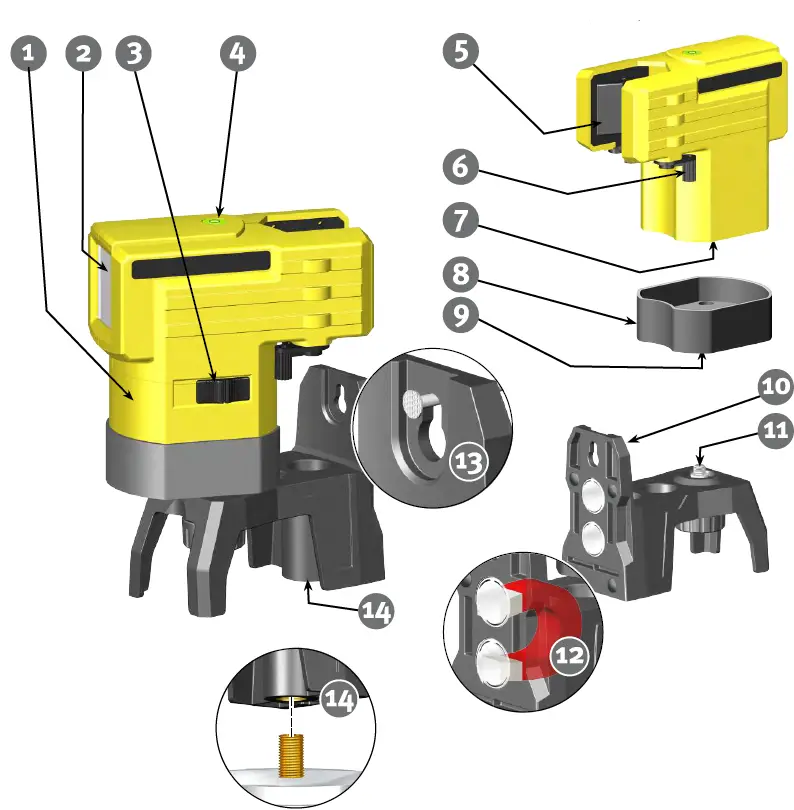 1
2
3
4
5
6
7
8
9
10
11
13
14
12
14