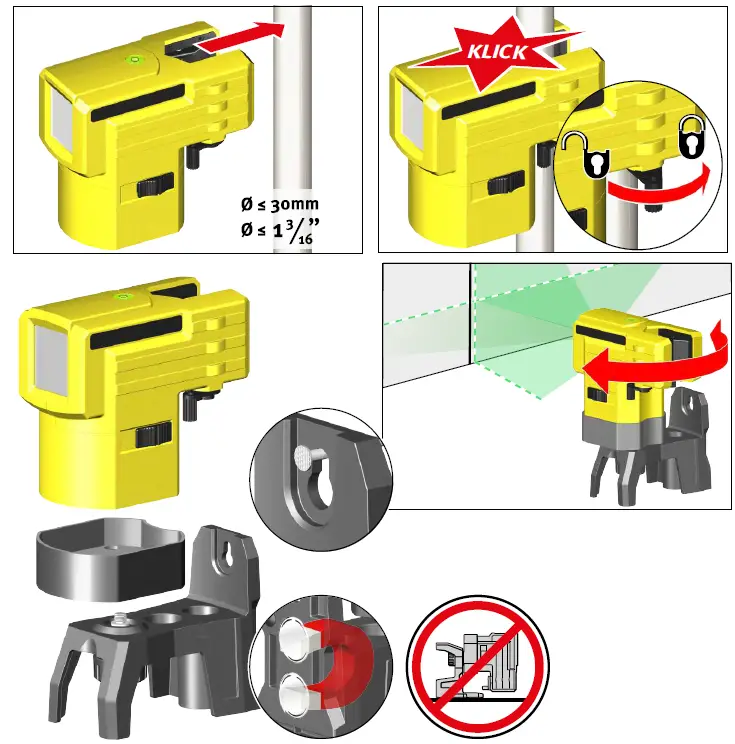 Ø ≤ 30mm
Ø ≤ $1\frac{3}{16}$"

KLICK