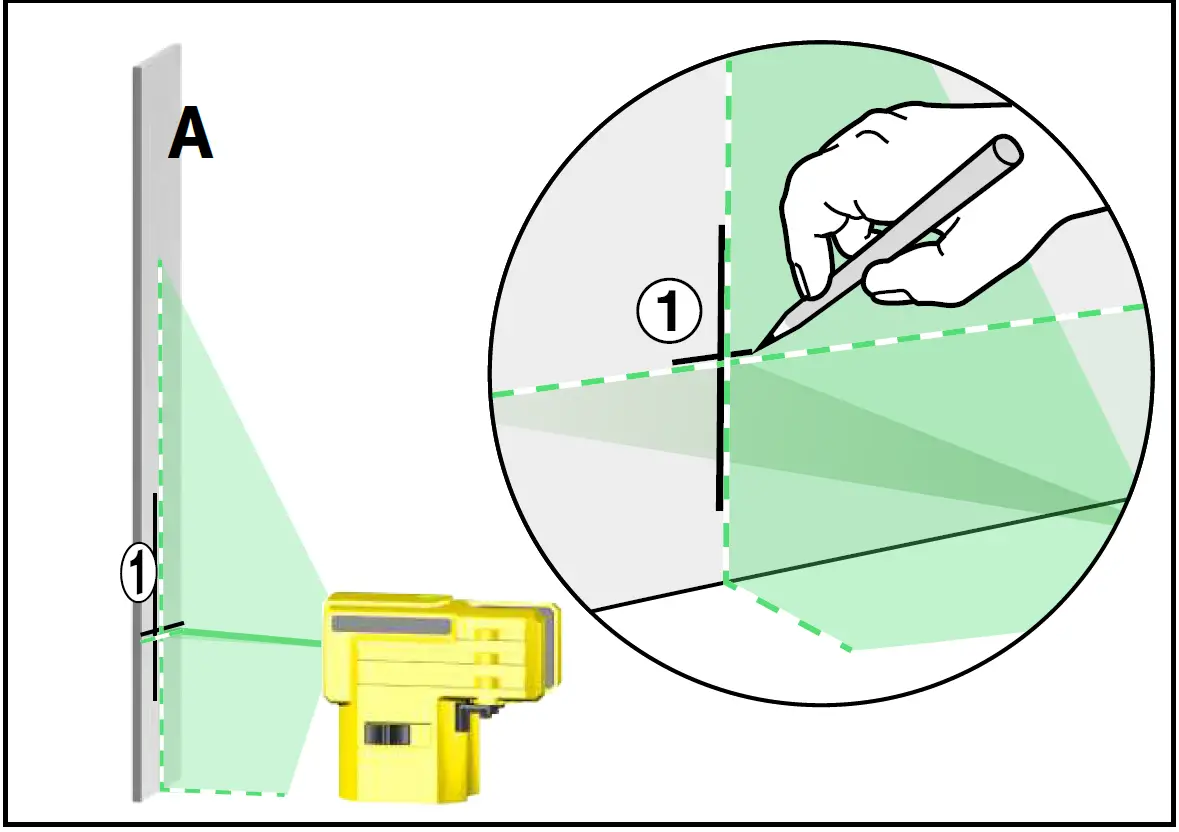 A

1

1