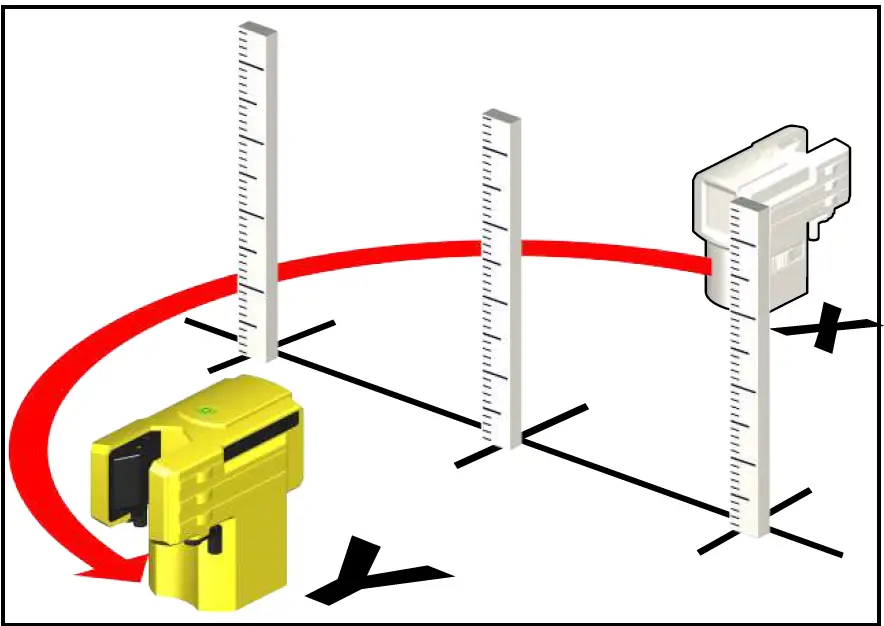 X

Y