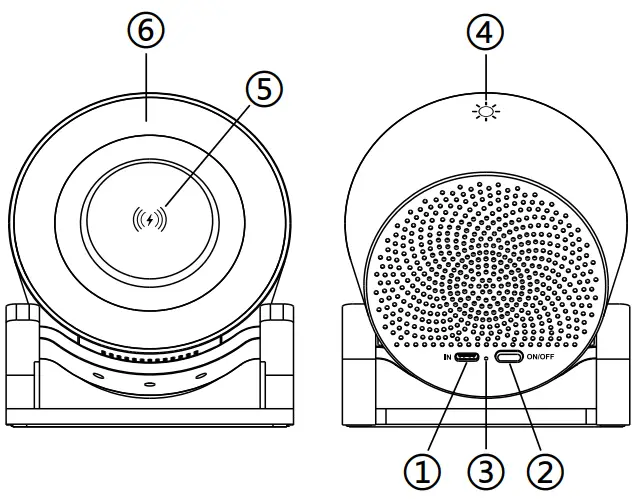 ⑥
⑤
④
IN
ON/OFF
①
③
②