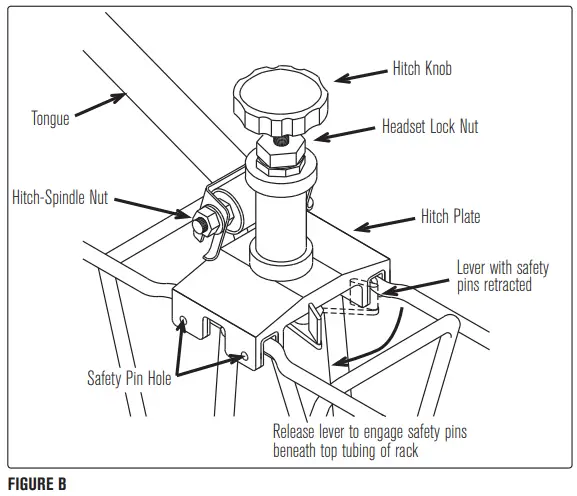 Hitch Knob

Tongue

Headset Lock Nut

Hitch-Spindle Nut

Hitch Plate

Lever with safety pins retracted

Safety Pin Hole

Release lever to engage safety pins beneath top tubing of rack

FIGURE B