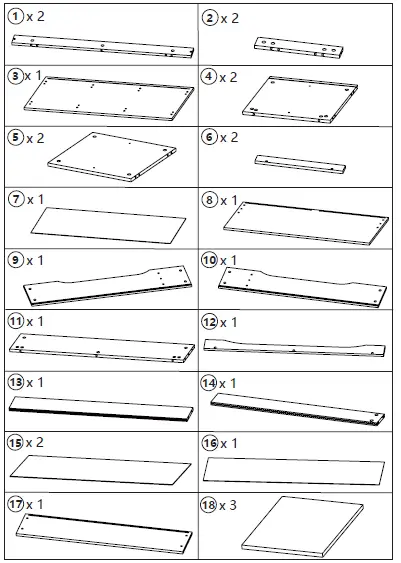 | | |
|---|---|
| 1 x 2 | 2 x 2 |
| 3 x 1 | 4 x 2 |
| 5 x 2 | 6 x 2 |
| 7 x 1 | 8 x 1 |
| 9 x 1 | 10 x 1 |
| 11 x 1 | 12 x 1 |
| 13 x 1 | 14 x 1 |
| 15 x 2 | 16 x 1 |
| 17 x 1 | 18 x 3 |