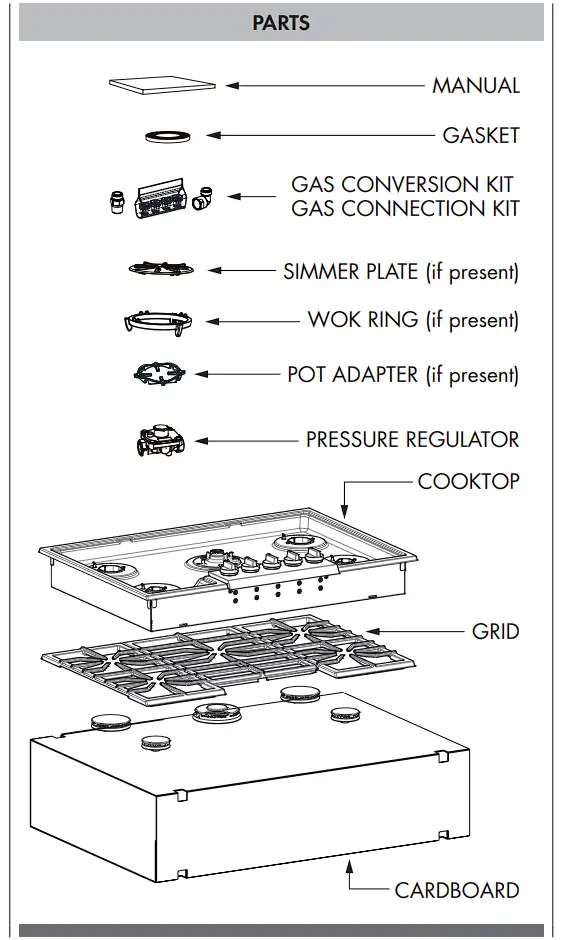 PARTS

MANUAL

GASKET

GAS CONVERSION KIT
GAS CONNECTION KIT

SIMMER PLATE (if present)

WOK RING (if present)

POT ADAPTER (if present)

PRESSURE REGULATOR

COOKTOP

GRID

CARDBOARD