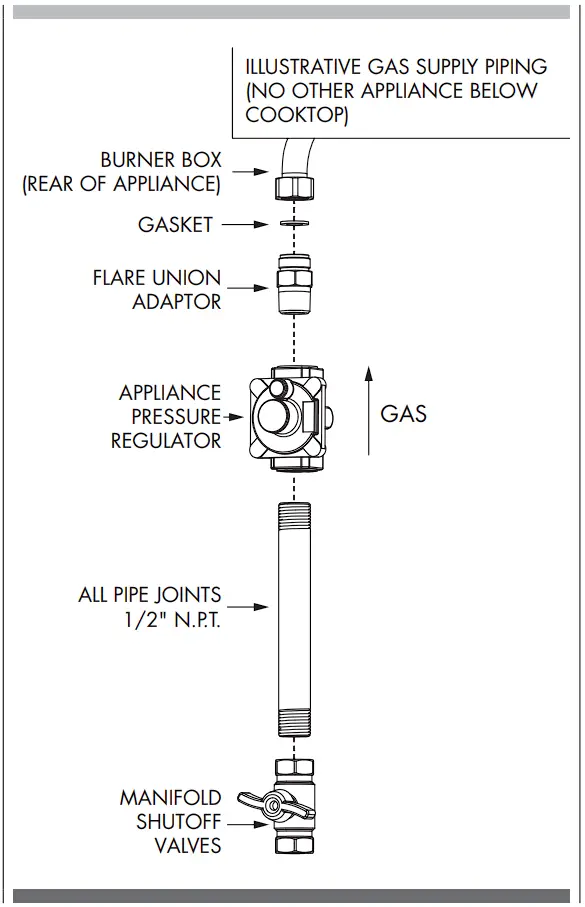 ILLUSTRATIVE GAS SUPPLY PIPING (NO OTHER APPLIANCE BELOW COOKTOP)

BURNER BOX (REAR OF APPLIANCE)

GASKET

FLARE UNION ADAPTOR

APPLIANCE PRESSURE REGULATOR

GAS

ALL PIPE JOINTS 1/2" N.P.T.

MANIFOLD SHUTOFF VALVES