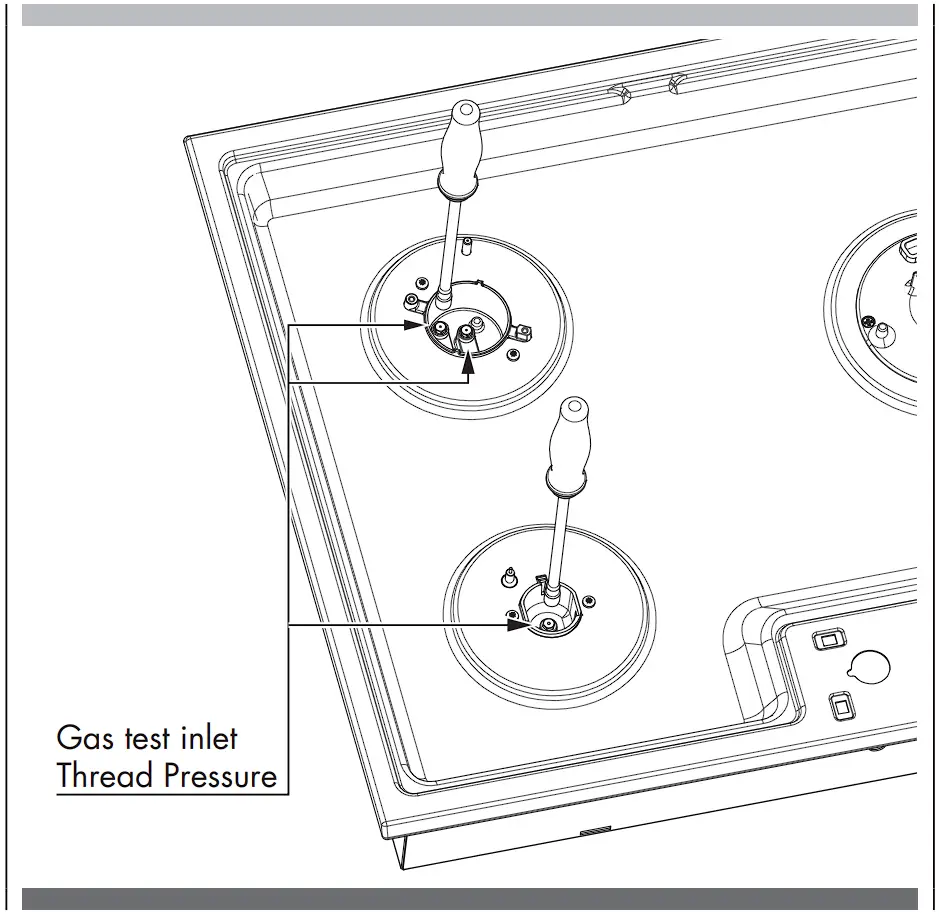 Gas test inlet
Thread Pressure