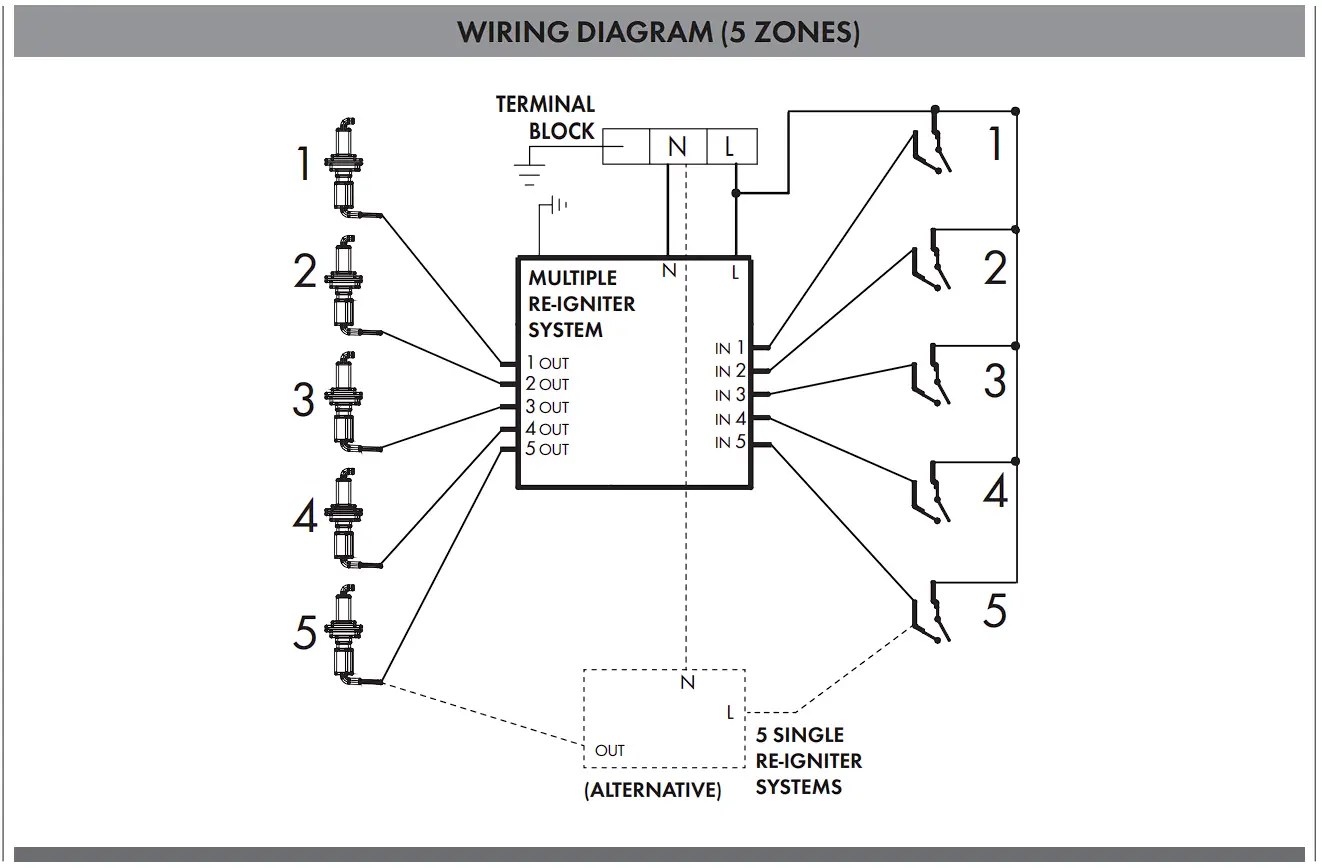 WIRING DIAGRAM (5 ZONES)

TERMINAL BLOCK

N L

1
2
3
4
5

N L

MULTIPLE RE-IGNITER SYSTEM

1 OUT
2 OUT
3 OUT
4 OUT
5 OUT

IN 1
IN 2
IN 3
IN 4
IN 5

1
2
3
4
5

N
L
OUT

(ALTERNATIVE)

5 SINGLE RE-IGNITER SYSTEMS