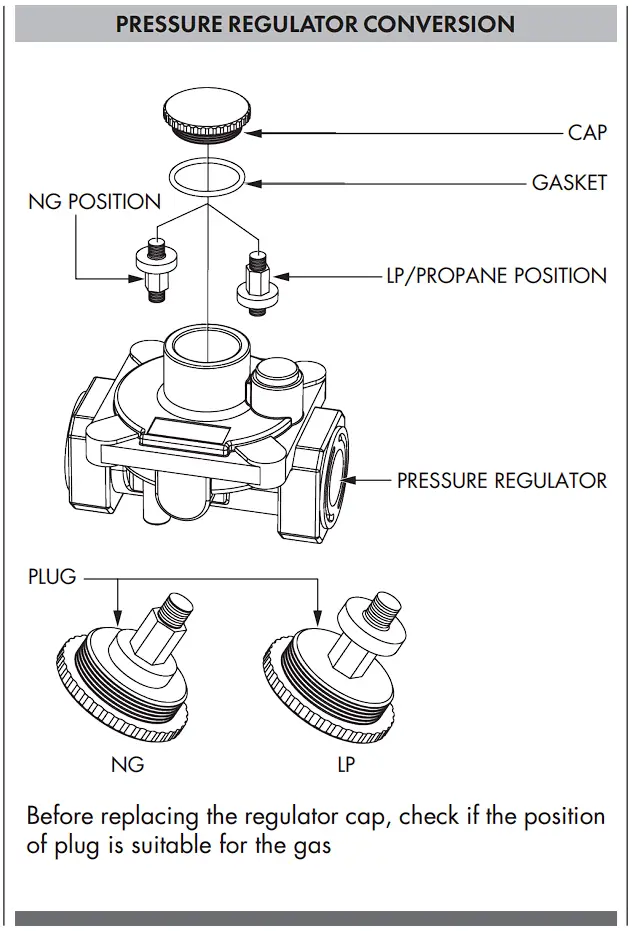 PRESSURE REGULATOR CONVERSION

CAP

GASKET

NG POSITION

LP/PROPANE POSITION

PRESSURE REGULATOR

PLUG

NG

LP

Before replacing the regulator cap, check if the position of plug is suitable for the gas