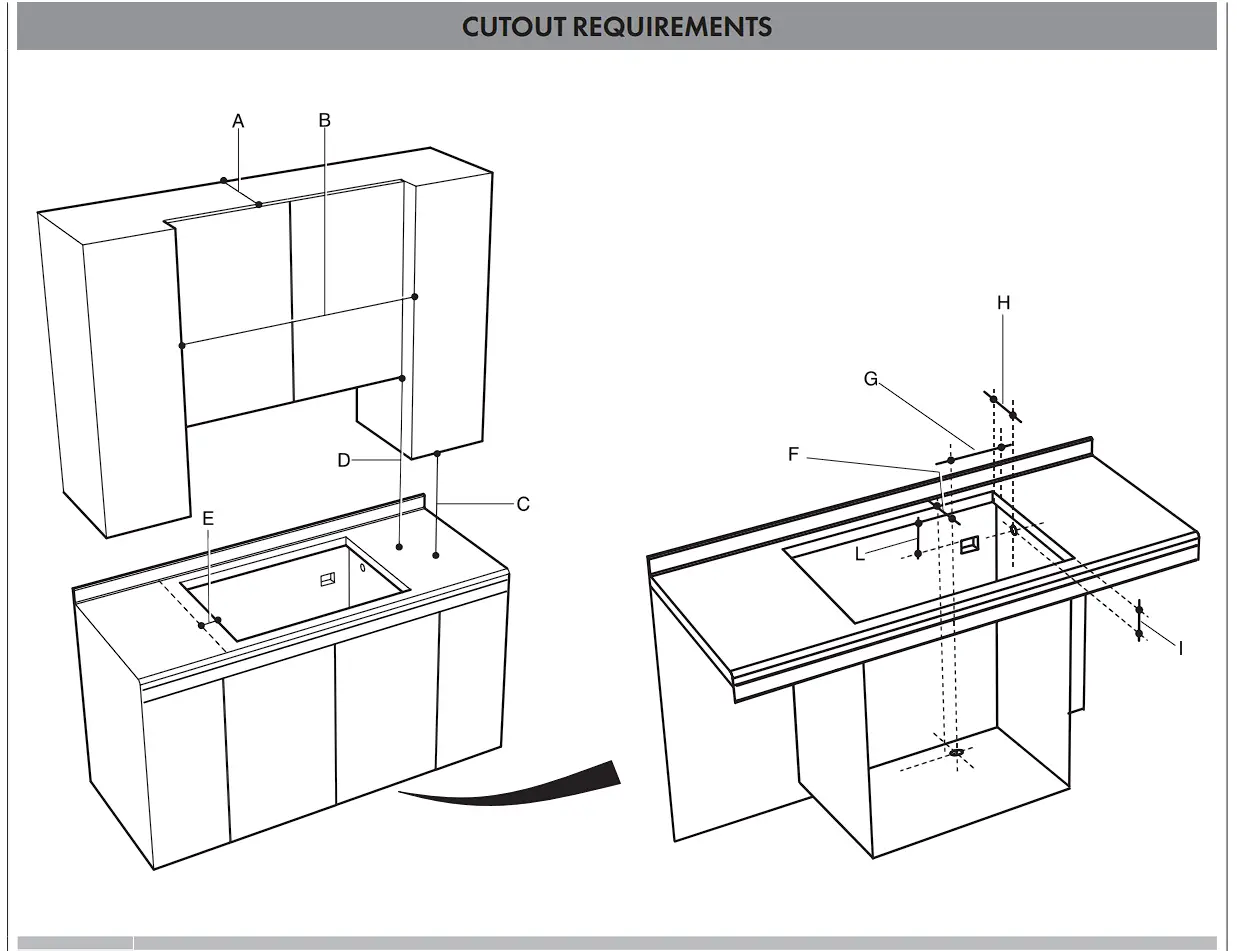 CUTOUT REQUIREMENTS

A
B
D
C
E
H
G
F
L
I