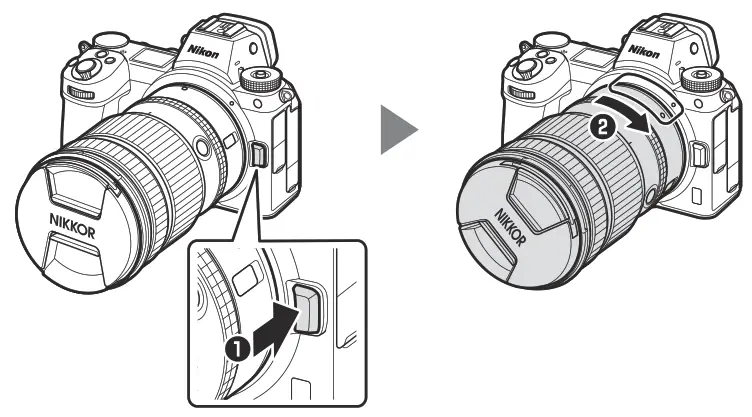 Nikon
NIKKOR
1
Nikon
2
NIKKOR