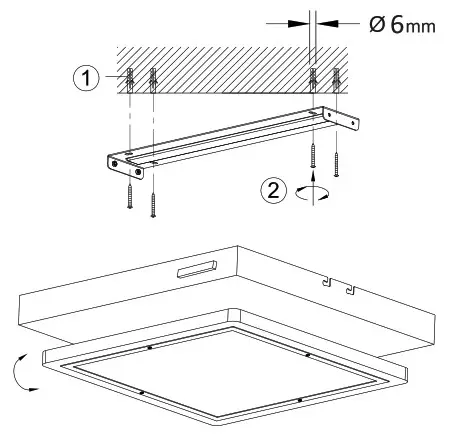 Ø 6mm

1

2