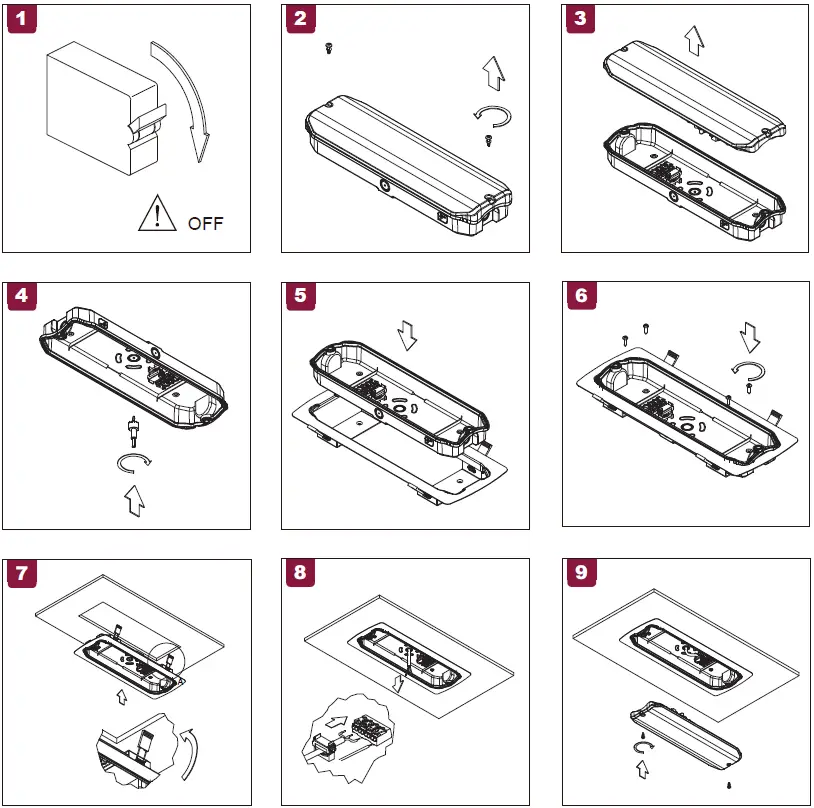 1

OFF

2

3

4

5

6

7

8

9