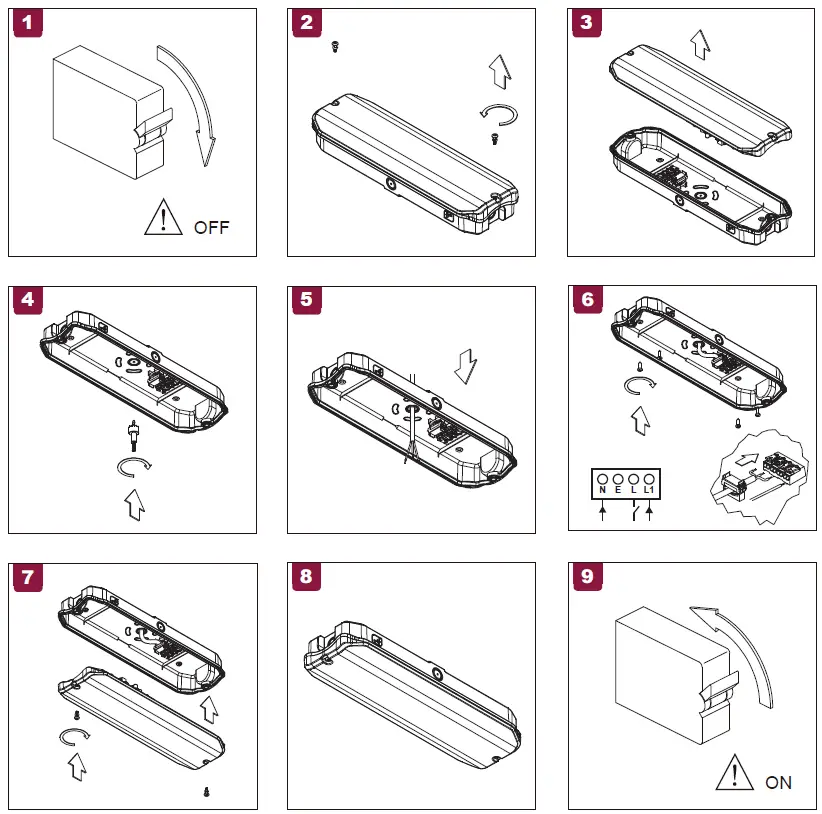 1

OFF

2

3

4

5

6

N E L L1

7

8

9

ON