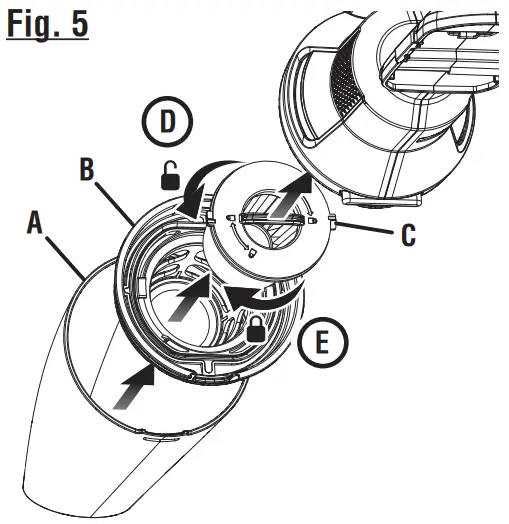 Fig. 5

D

B

A

C

E