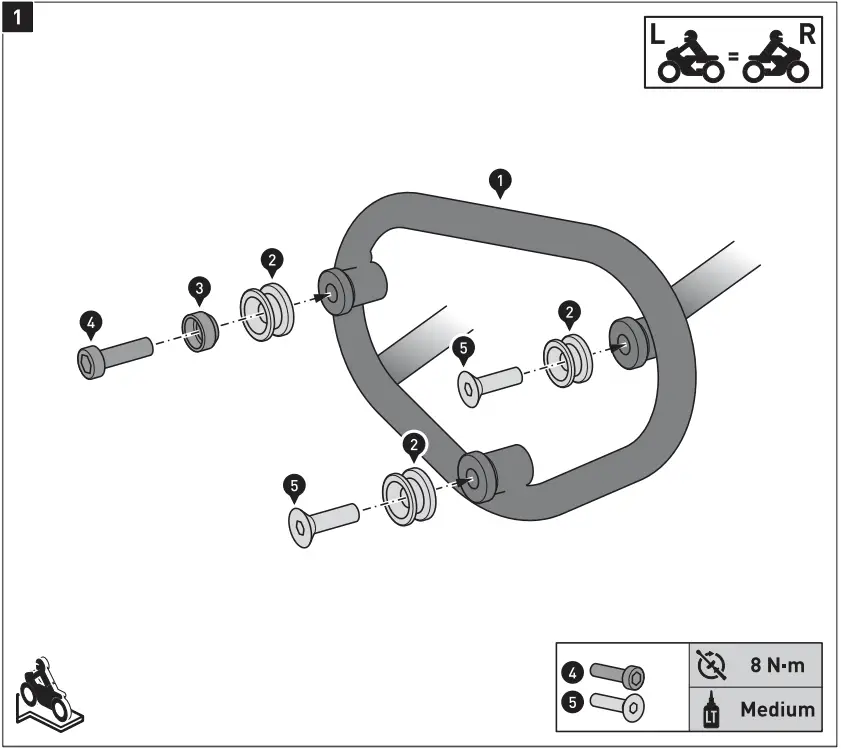 1

L = R

1

2

3

4

2

5

2

5

4

5

8 N·m

LT

Medium