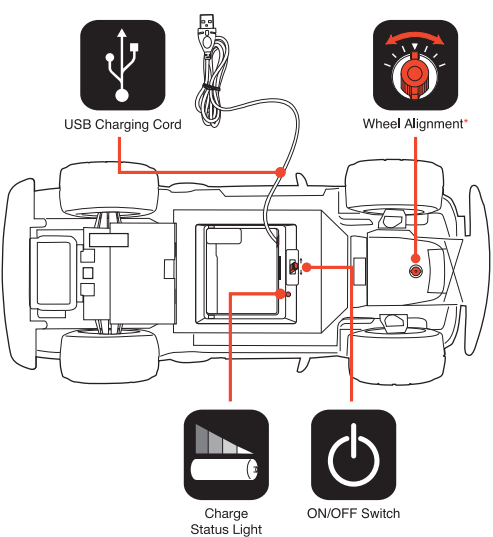 USB Charging Cord

Wheel Alignment*

Charge Status Light

ON/OFF Switch