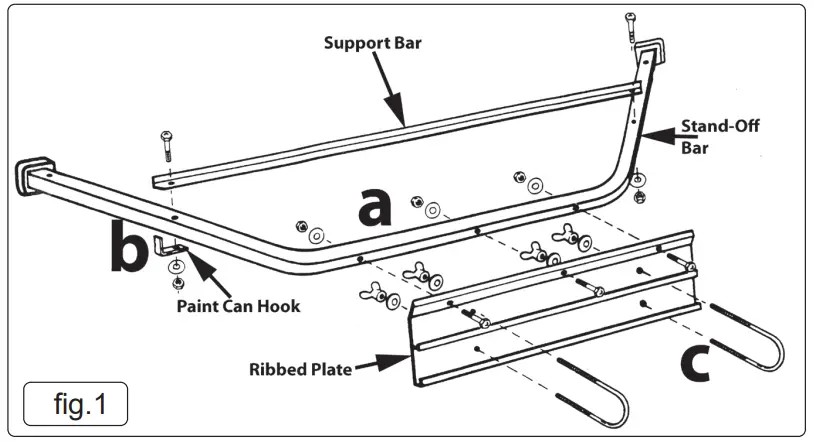 Support Bar

Stand-Off Bar

a

b

Paint Can Hook

Ribbed Plate

c

fig.1