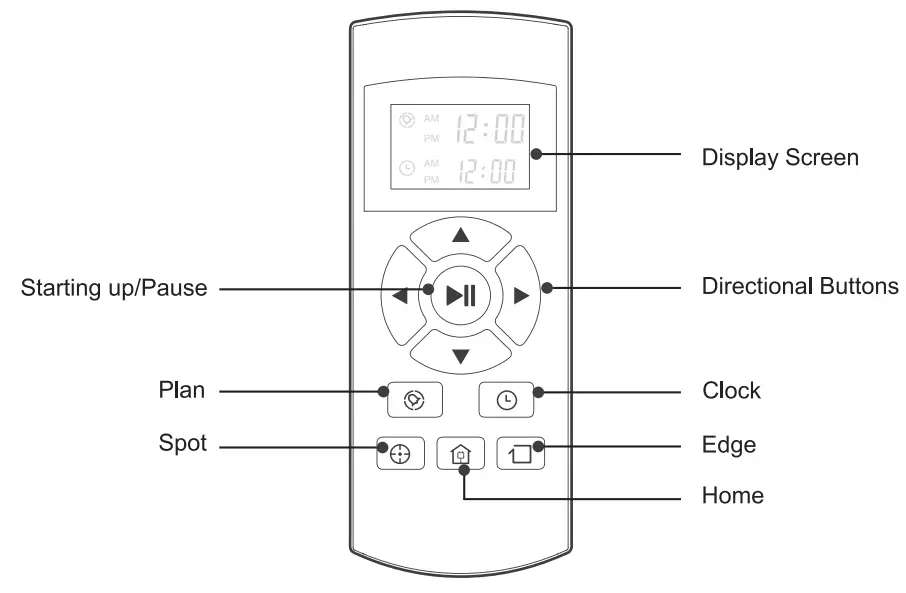 AM
PM
12:00

AM
PM
12:00

Display Screen

Starting up/Pause

Directional Buttons

Plan

Clock

Spot

Edge

Home