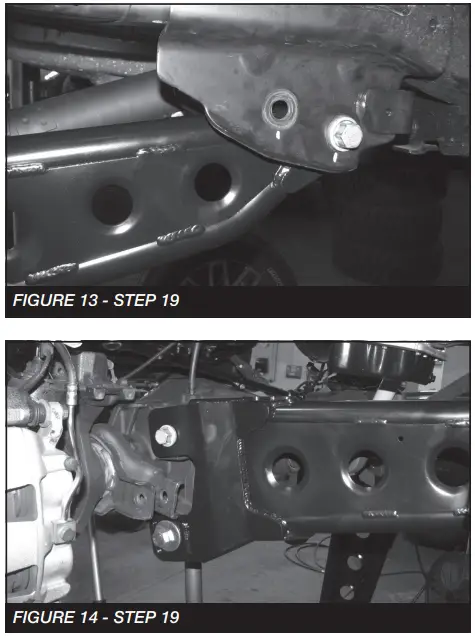 FIGURE 13 - STEP 19

FIGURE 14 - STEP 19