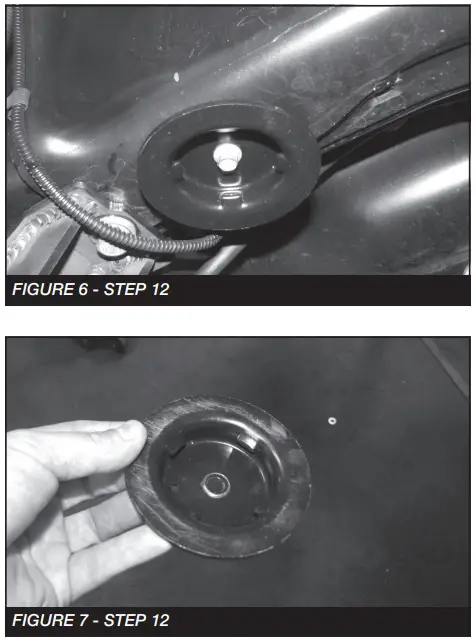 FIGURE 6 - STEP 12

FIGURE 7 - STEP 12