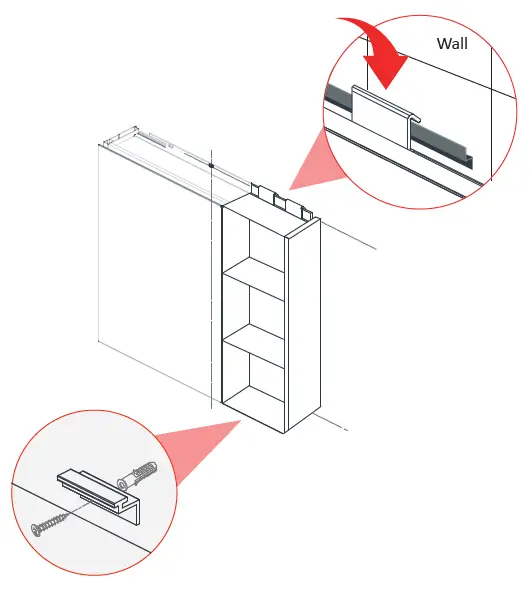 Wall