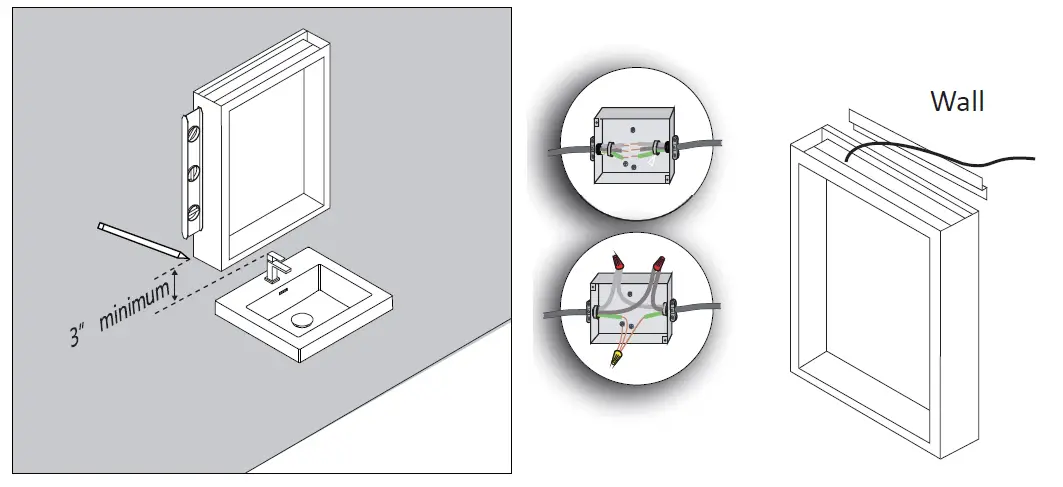 3" minimum

Wall