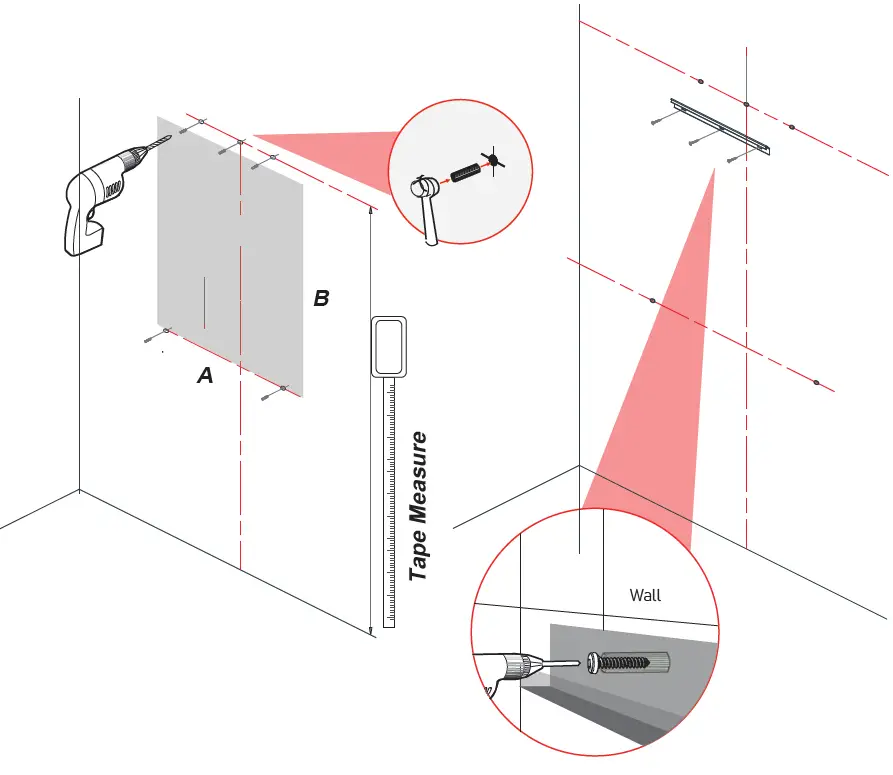 B

A

Tape Measure

Wall