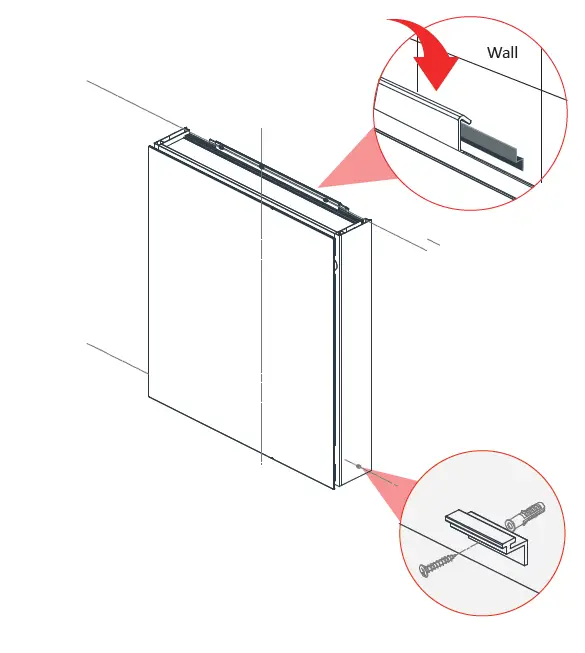 Wall