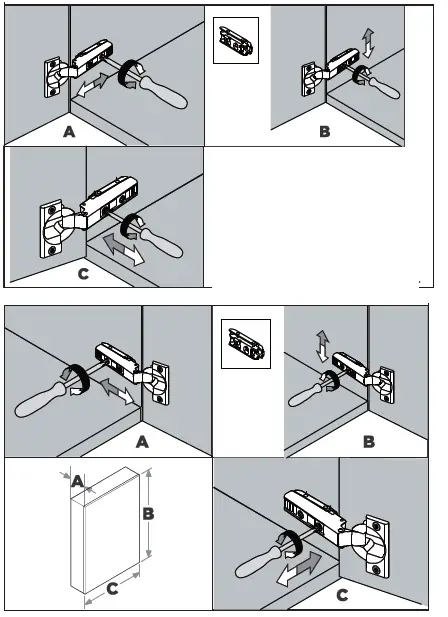 A

B

C

A

B

A

B

C

C