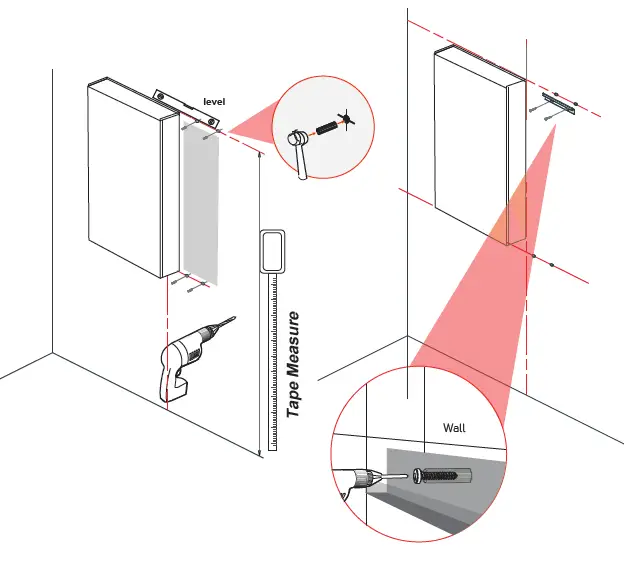 level

Tape Measure

Wall