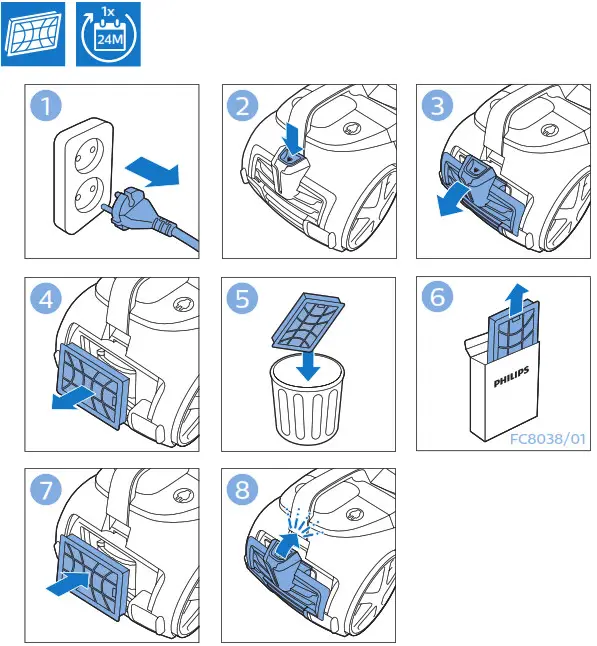 1x
24M

1

2

3

4

5

6

PHILIPS

FC8038/01

7

8