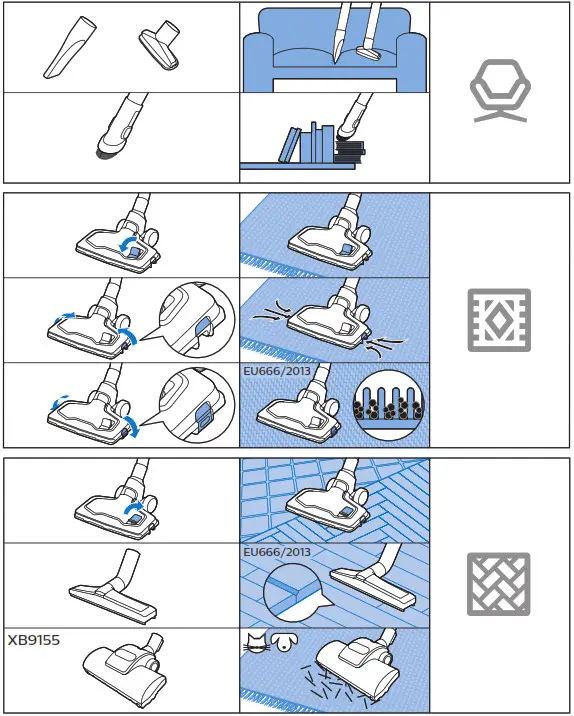 EU666/2013

EU666/2013

XB9155