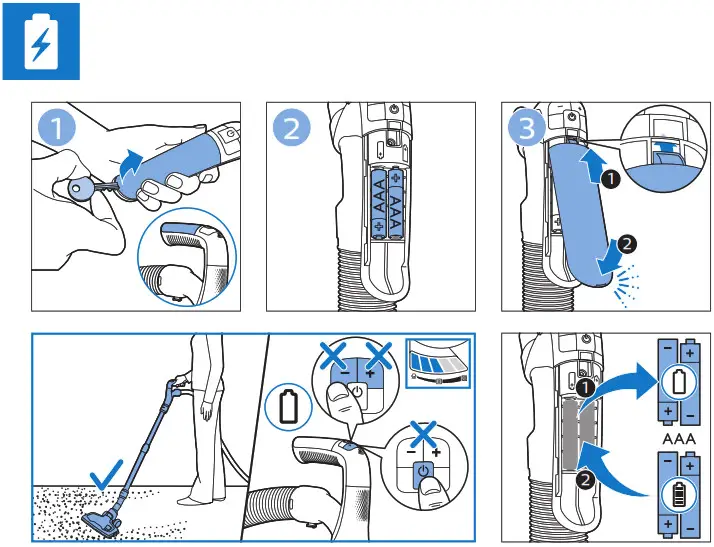 1

2

AAA
AAA

3

1

2

1

2

AAA