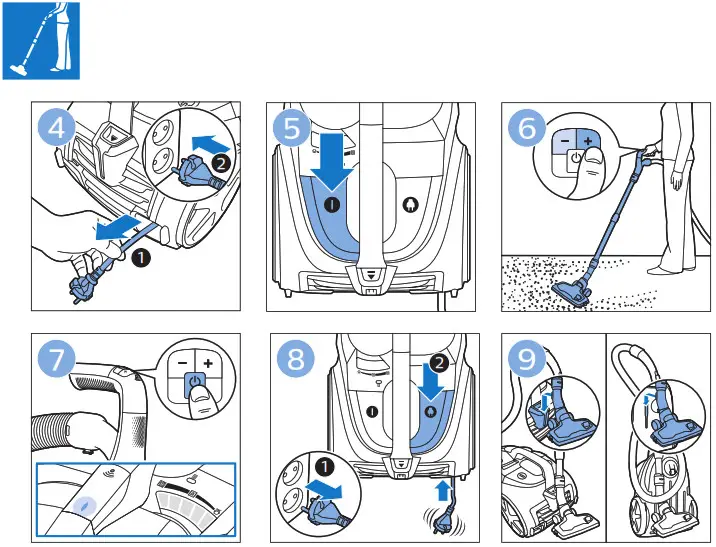 4
2
1
5
6
−
+
7
−
+
8
2
1
9