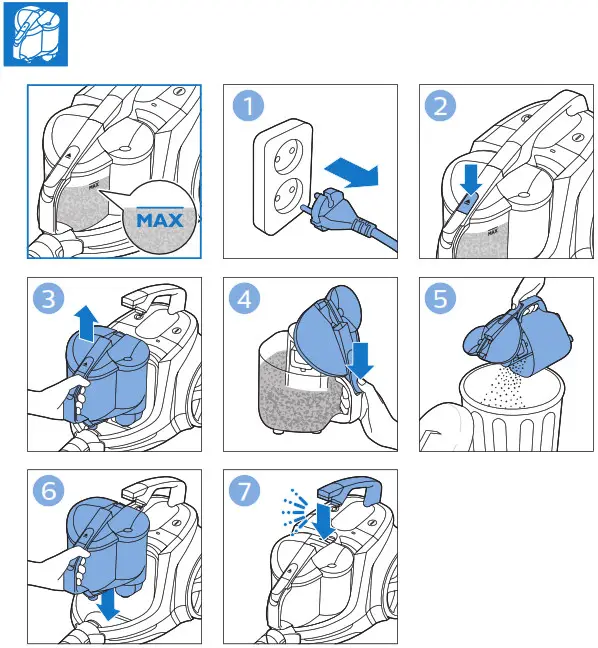 MAX
MAX
1
2
MAX
3
4
5
6
7