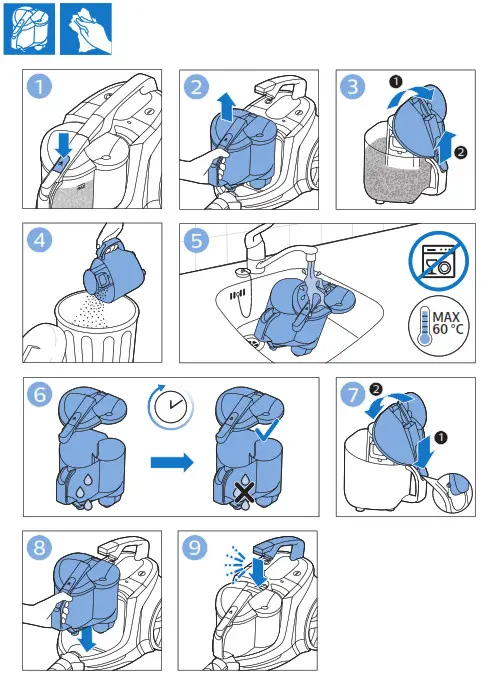 1

2

3
1
2

4

5
MAX 60 °C

6

7
2
1

8

9