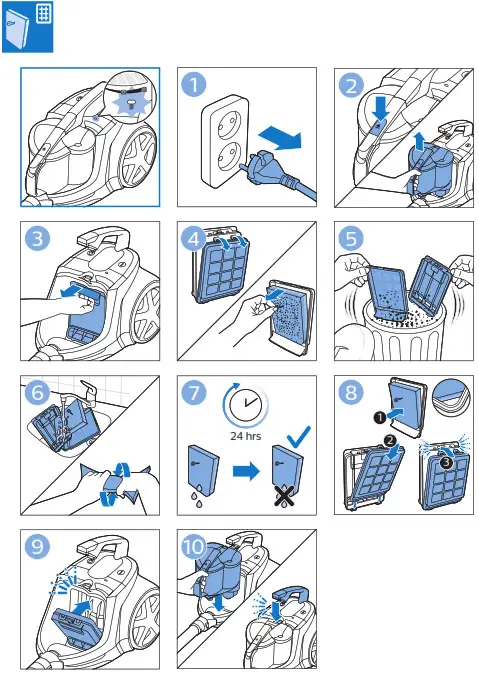 1

2

3

4

5

6

7

24 hrs

8

1

2

3

9

10