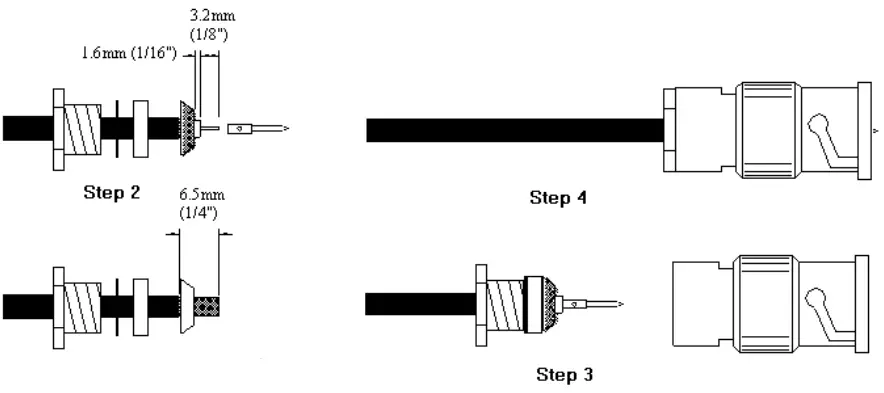 3.2mm
(1/8")
1.6mm (1/16")

Step 2

6.5mm
(1/4")

Step 4

Step 3