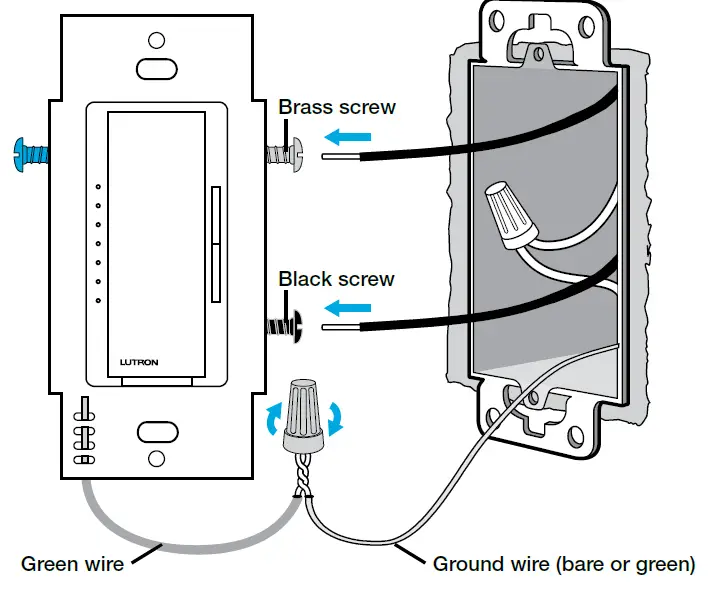 Brass screw

Black screw

LUTRON

Green wire

Ground wire (bare or green)