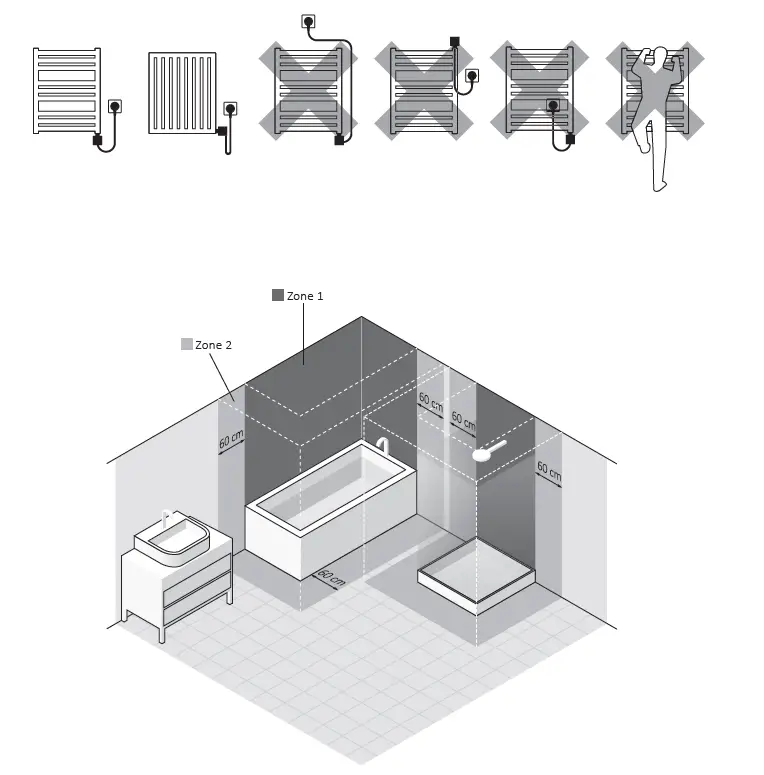 Zone 1

Zone 2

60 cm

60 cm

60 cm

60 cm

60 cm