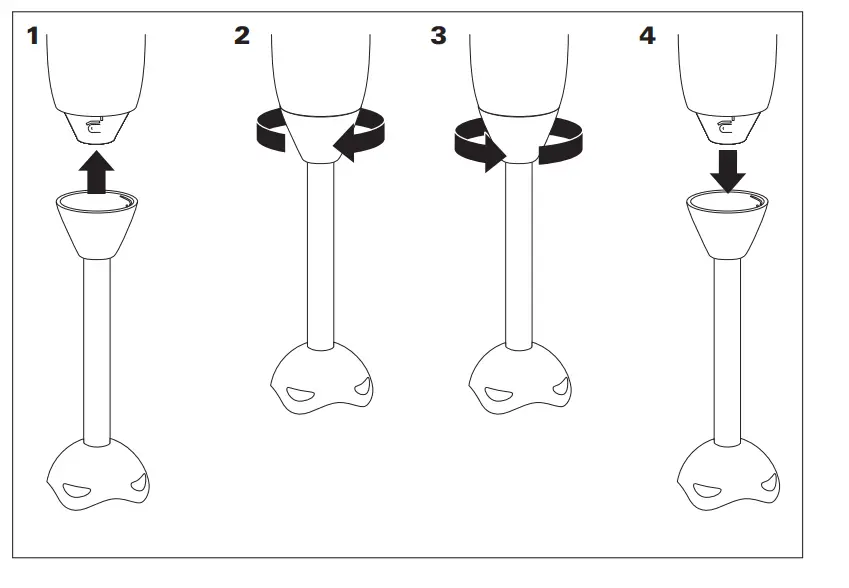 1

2

3

4