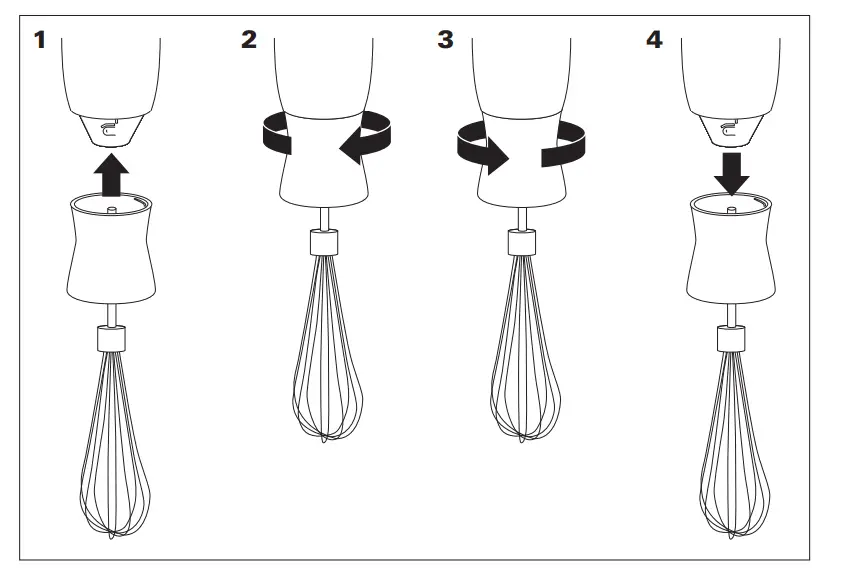 1

2

3

4