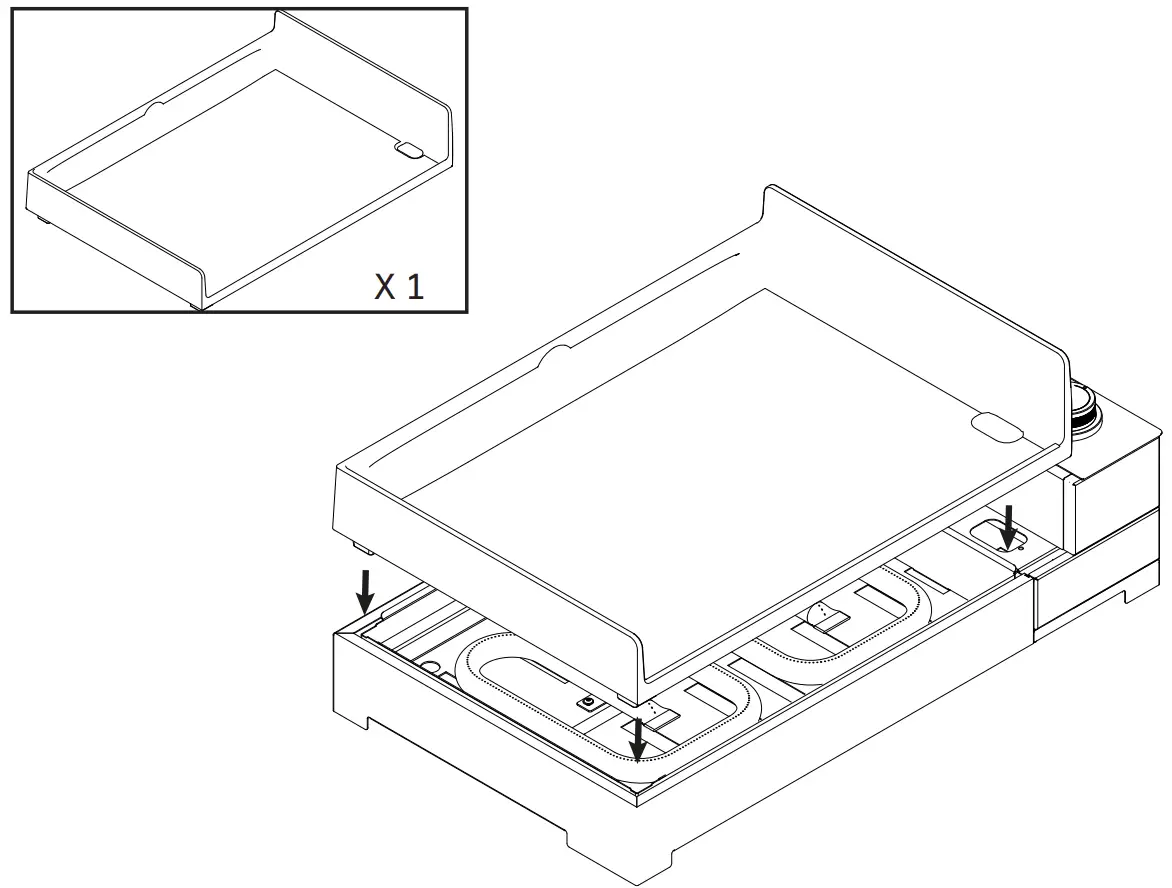 X 1